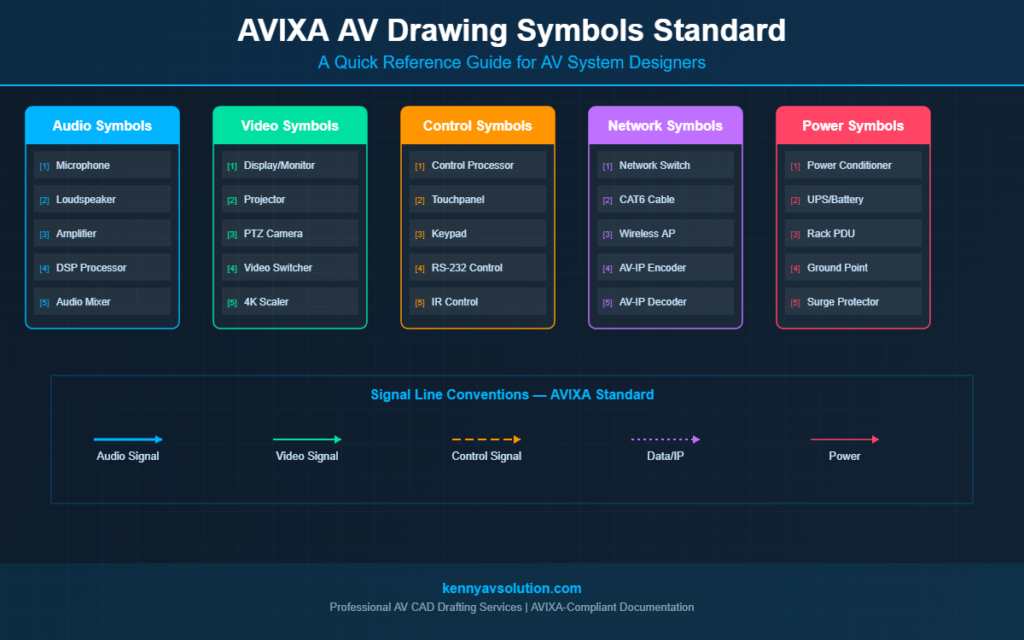 AVIXA AV Drawing Symbols Standard

A Quick Reference Guide for AV System Designers

Audio Symbols
[1] Microphone
[2] Loudspeaker
[3] Amplifier
[4] DSP Processor
[5] Audio Mixer

Video Symbols
[1] Display/Monitor
[2] Projector
[3] PTZ Camera
[4] Video Switcher
[5] 4K Scaler

Control Symbols
[1] Control Processor
[2] Touchpanel
[3] Keypad
[4] RS-232 Control
[5] IR Control

Network Symbols
[1] Network Switch
[2] CAT6 Cable
[3] Wireless AP
[4] AV-IP Encoder
[5] AV-IP Decoder

Power Symbols
[1] Power Conditioner
[2] UPS/Battery
[3] Rack PDU
[4] Ground Point
[5] Surge Protector

Signal Line Conventions — AVIXA Standard

Audio Signal
Video Signal
Control Signal
Data/IP
Power

kennyavsolution.com
Professional AV CAD Drafting Services | AVIXA-Compliant Documentation